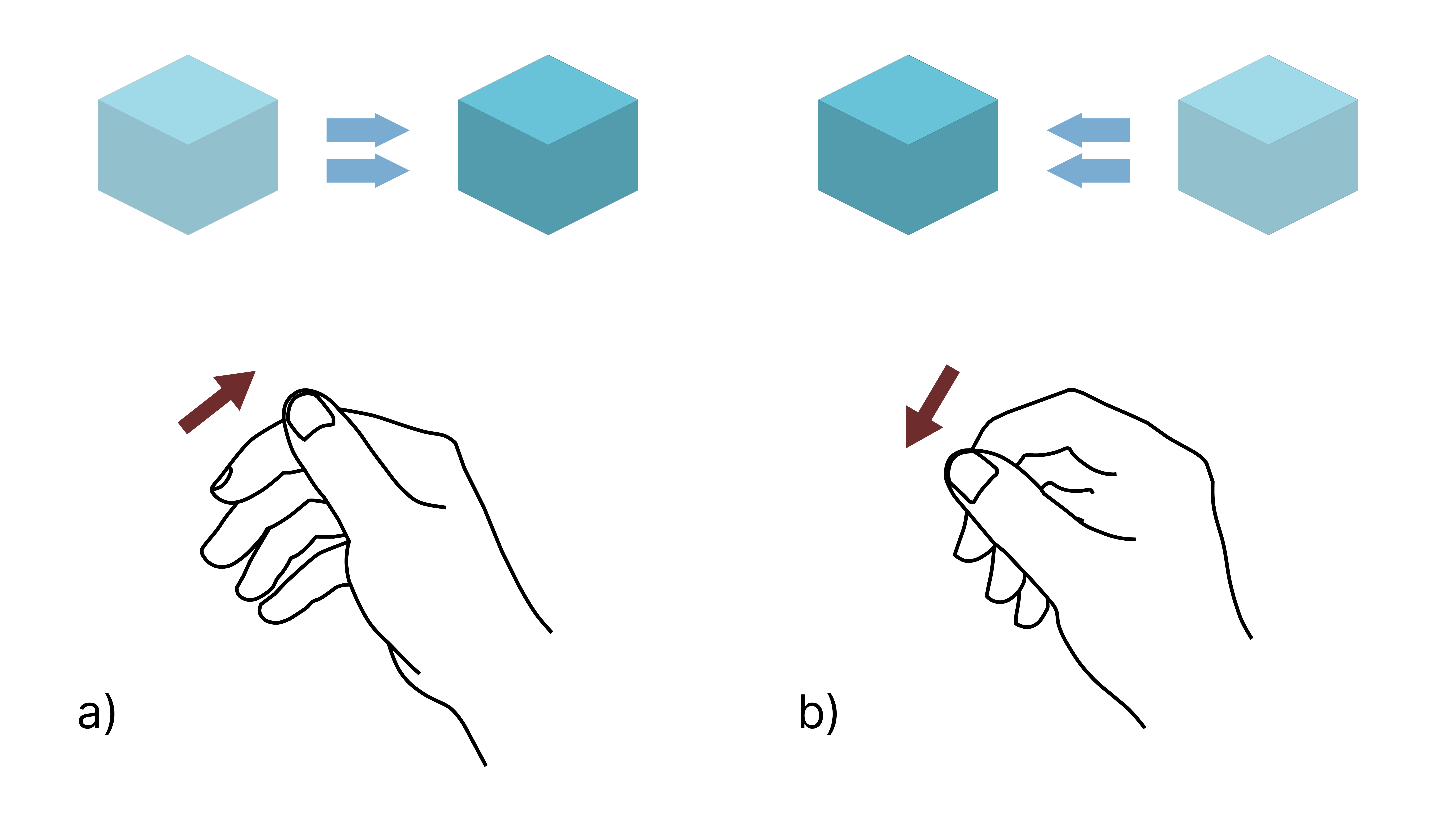 a)

b)